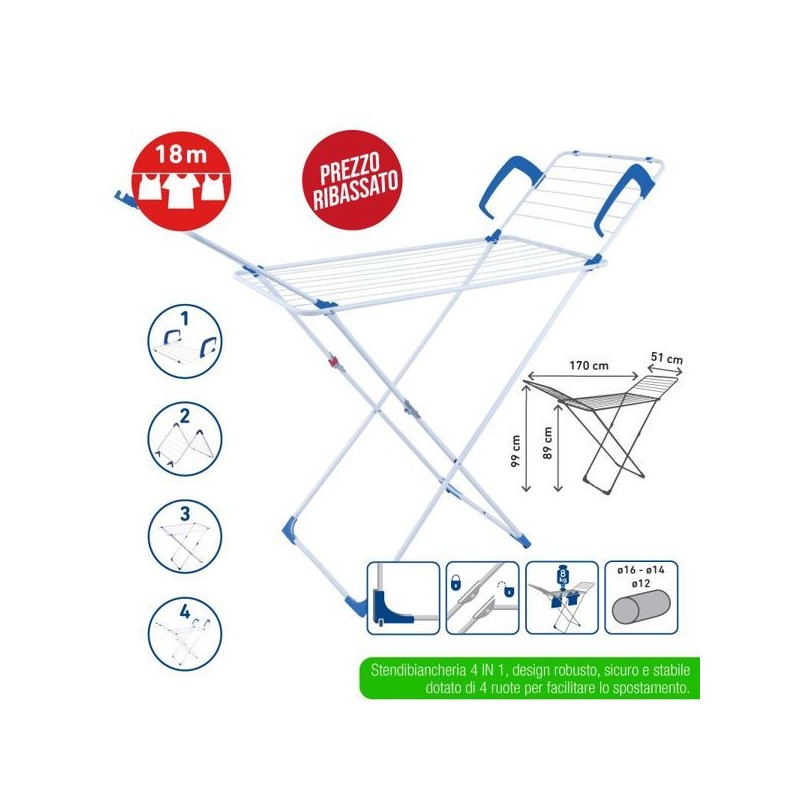 18 m

PREZZO RIBASSATO

1

2

3

4

170 cm

51 cm

99 cm

89 cm

8 kg

ø16 - ø14
ø12

Stendibiancheria 4 IN 1, design robusto, sicuro e stabile dotato di 4 ruote per facilitare lo spostamento.